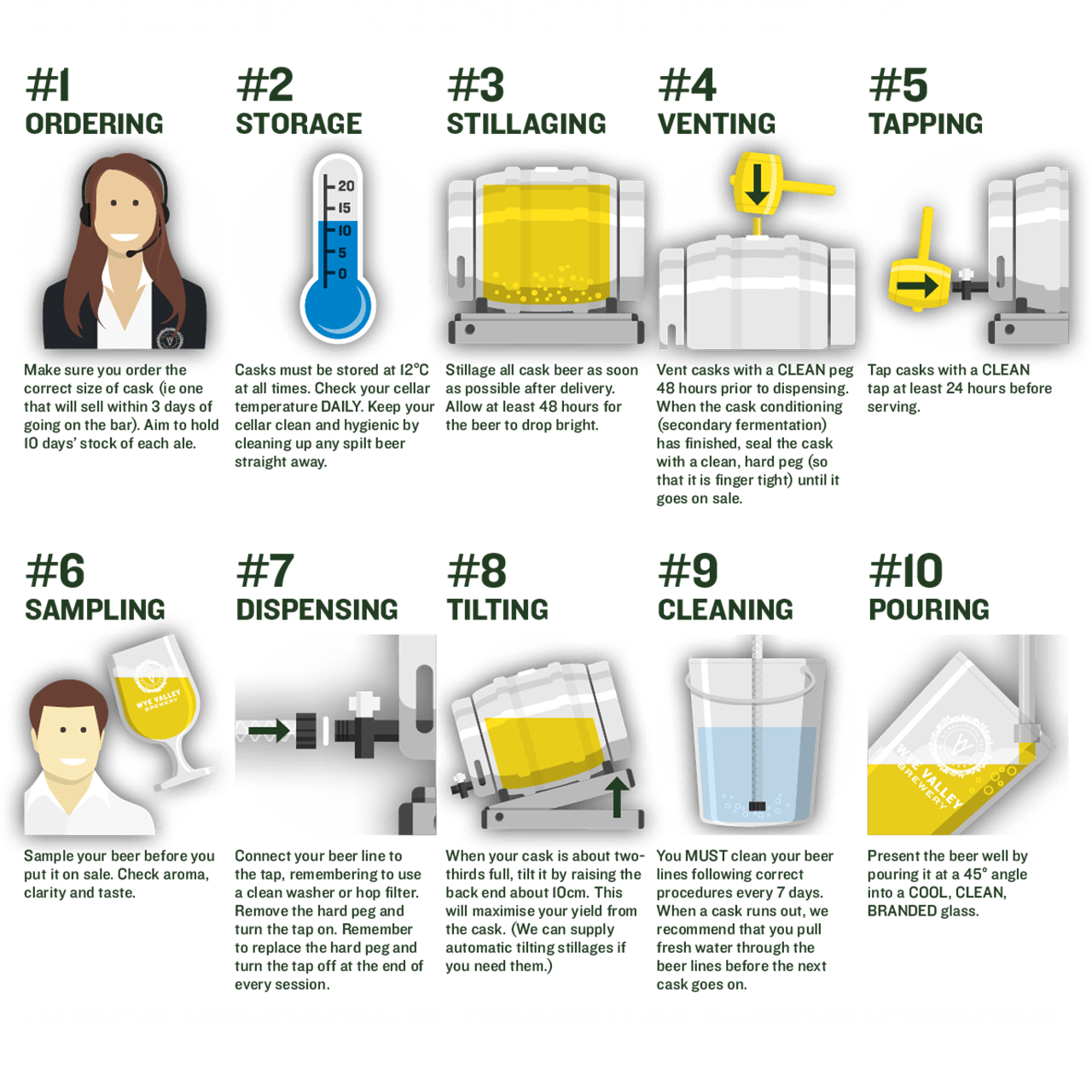 #1
ORDERING

Make sure you order the correct size of cask (ie one that will sell within 3 days of going on the bar). Aim to hold 10 days' stock of each ale.

#2
STORAGE

20
15
10
5
0

Casks must be stored at 12°C at all times. Check your cellar temperature DAILY. Keep your cellar clean and hygienic by cleaning up any spilt beer straight away.

#3
STILLAGING

Stillage all cask beer as soon as possible after delivery. Allow at least 48 hours for the beer to drop bright.

#4
VENTING

Vent casks with a CLEAN peg 48 hours prior to dispensing. When the cask conditioning (secondary fermentation) has finished, seal the cask with a clean, hard peg (so that it is finger tight) until it goes on sale.

#5
TAPPING

Tap casks with a CLEAN tap at least 24 hours before serving.

#6
SAMPLING

WYE VALLEY BREWERY

Sample your beer before you put it on sale. Check aroma, clarity and taste.

#7
DISPENSING

Connect your beer line to the tap, remembering to use a clean washer or hop filter. Remove the hard peg and turn the tap on. Remember to replace the hard peg and turn the tap off at the end of every session.

#8
TILTING

When your cask is about two-thirds full, tilt it by raising the back end about 10cm. This will maximise your yield from the cask. (We can supply automatic tilting stillages if you need them.)

#9
CLEANING

You MUST clean your beer lines following correct procedures every 7 days. When a cask runs out, we recommend that you pull fresh water through the beer lines before the next cask goes on.

#10
POURING

WYE VALLEY BREWERY

Present the beer well by pouring it at a 45° angle into a COOL, CLEAN, BRANDED glass.